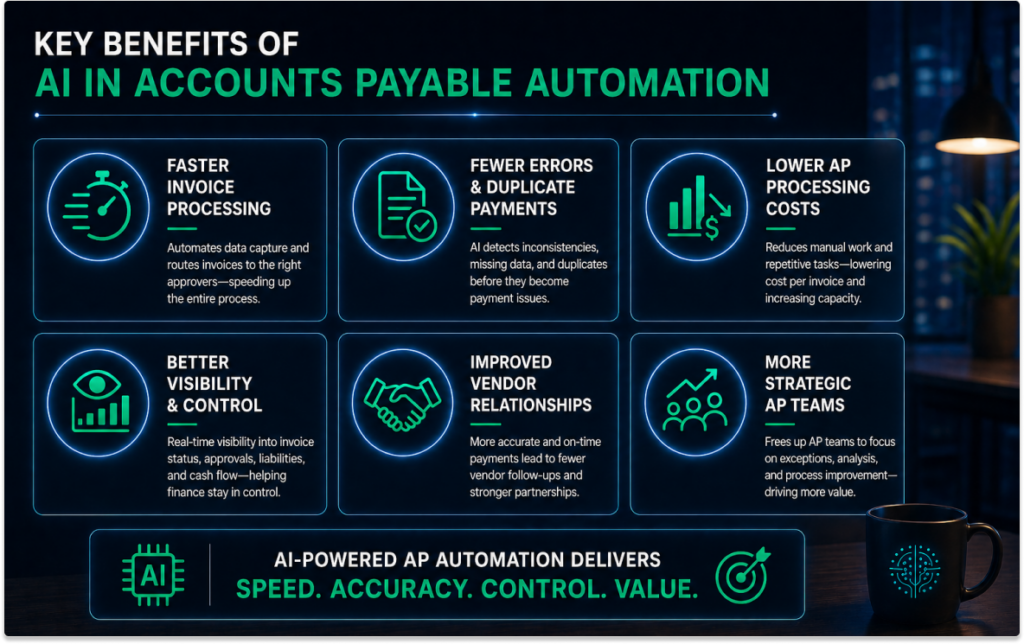 KEY BENEFITS OF
AI IN ACCOUNTS PAYABLE AUTOMATION

FASTER INVOICE PROCESSING

Automates data capture and routes invoices to the right approvers—speeding up the entire process.

FEWER ERRORS & DUPLICATE PAYMENTS

AI detects inconsistencies, missing data, and duplicates before they become payment issues.

LOWER AP PROCESSING COSTS

Reduces manual work and repetitive tasks—lowering cost per invoice and increasing capacity.

BETTER VISIBILITY & CONTROL

Real-time visibility into invoice status, approvals, liabilities, and cash flow—helping finance stay in control.

IMPROVED VENDOR RELATIONSHIPS

More accurate and on-time payments lead to fewer vendor follow-ups and stronger partnerships.

MORE STRATEGIC AP TEAMS

Frees up AP teams to focus on exceptions, analysis, and process improvement—driving more value.

AI

AI-POWERED AP AUTOMATION DELIVERS
SPEED. ACCURACY. CONTROL. VALUE.